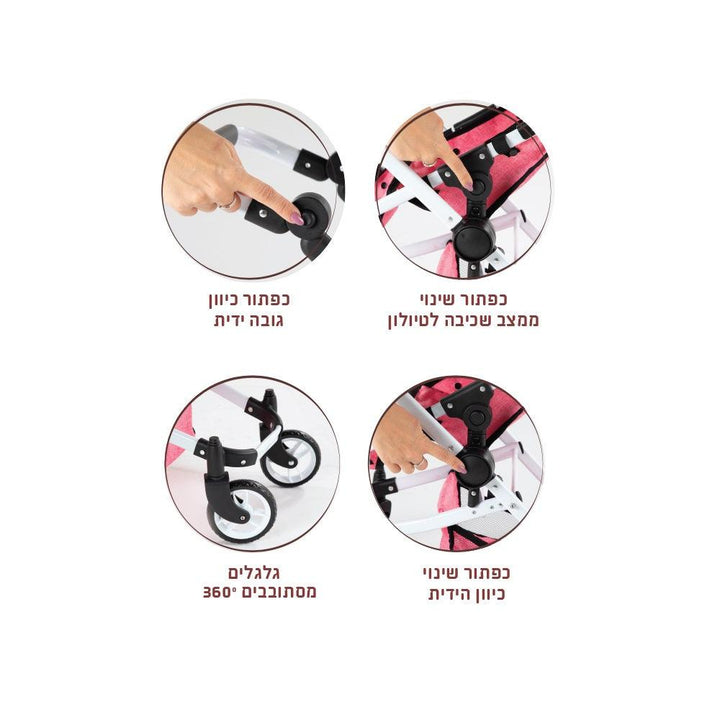 כפתור שינוי
ממצב שכיבה לטיולון

כפתור כיוון
גובה ידית

כפתור שינוי
כיוון הידית

גלגלים
מסתובבים 360°